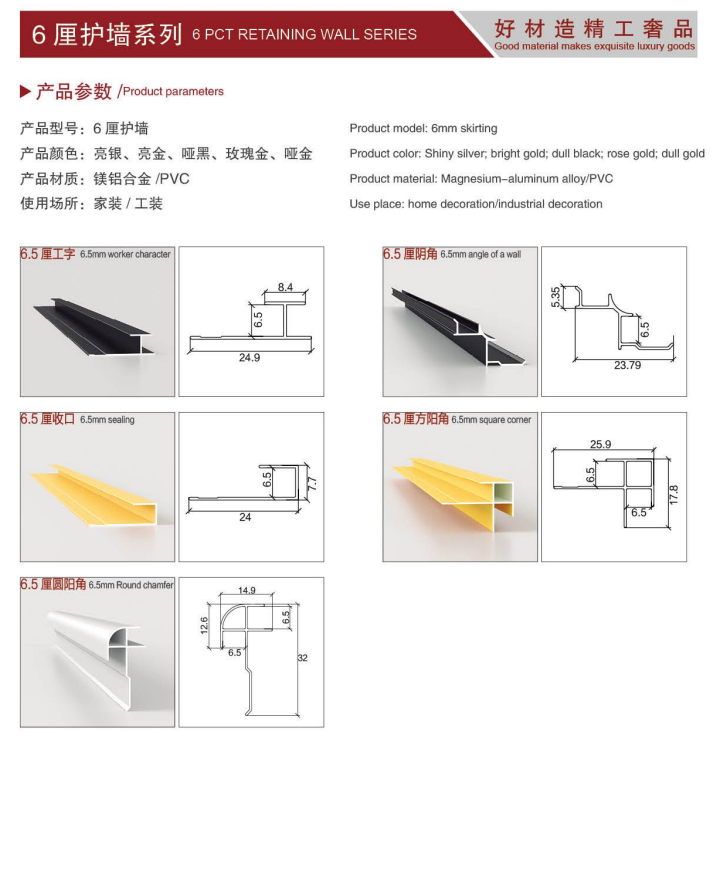 6 厘护墙系列 6 PCT RETAINING WALL SERIES

好材造精工奢品
Good material makes exquisite luxury goods

产品参数 /Product parameters

产品型号：6 厘护墙
产品颜色：亮银、亮金、哑黑、玫瑰金、哑金
产品材质：镁铝合金 /PVC
使用场所：家装 / 工装

Product model: 6mm skirting
Product color: Shiny silver; bright gold; dull black; rose gold; dull gold
Product material: Magnesium–aluminum alloy/PVC
Use place: home decoration/industrial decoration

6.5 厘工字 6.5mm worker character
8.4
6.5
24.9

6.5 厘阴角 6.5mm angle of a wall
5.35
6.5
23.79

6.5 厘收口 6.5mm sealing
6.5
7.7
24

6.5 厘方阳角 6.5mm square corner
25.9
6.5
6.5
17.8

6.5 厘圆阳角 6.5mm Round chamfer
14.9
12.6
6.5
6.5
32