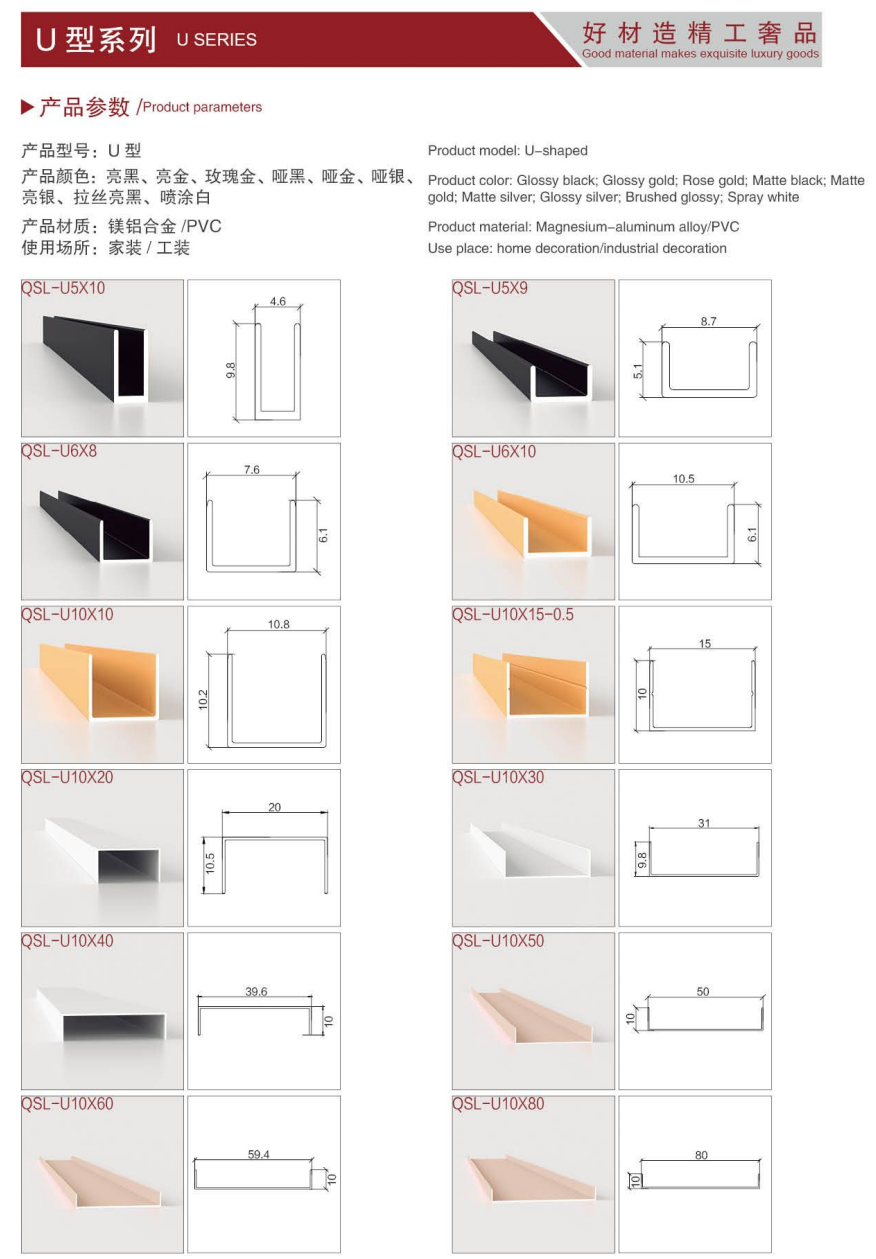 U 型系列 U SERIES

好材造精工奢品
Good material makes exquisite luxury goods

▶ 产品参数 /Product parameters

产品型号：U 型
产品颜色：亮黑、亮金、玫瑰金、哑黑、哑金、哑银、亮银、拉丝亮黑、喷涂白
产品材质：镁铝合金 /PVC
使用场所：家装 / 工装

Product model: U-shaped
Product color: Glossy black; Glossy gold; Rose gold; Matte black; Matte gold; Matte silver; Glossy silver; Brushed glossy; Spray white
Product material: Magnesium-aluminum alloy/PVC
Use place: home decoration/industrial decoration

QSL-U5X10
4.6
9.8

QSL-U5X9
8.7
5.1

QSL-U6X8
7.6
6.1

QSL-U6X10
10.5
6.1

QSL-U10X10
10.8
10.2

QSL-U10X15-0.5
15
10

QSL-U10X20
20
10.5

QSL-U10X30
31
9.8

QSL-U10X40
39.6
10

QSL-U10X50
50
10

QSL-U10X60
59.4
10

QSL-U10X80
80
10