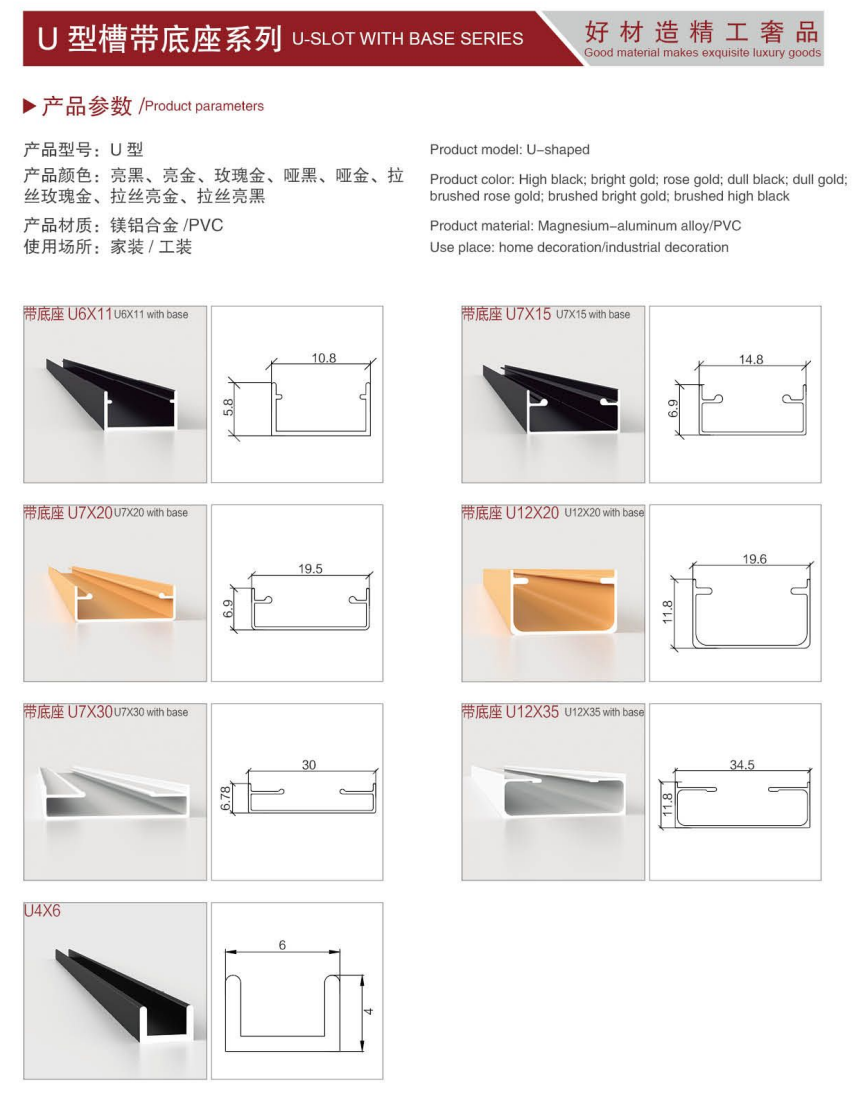 U 型槽带底座系列 U-SLOT WITH BASE SERIES

好材造精工奢品
Good material makes exquisite luxury goods

▶ 产品参数 /Product parameters

产品型号：U 型
产品颜色：亮黑、亮金、玫瑰金、哑黑、哑金、拉丝玫瑰金、拉丝亮金、拉丝亮黑
产品材质：镁铝合金 /PVC
使用场所：家装 / 工装

Product model: U-shaped
Product color: High black; bright gold; rose gold; dull black; dull gold; brushed rose gold; brushed bright gold; brushed high black
Product material: Magnesium-aluminum alloy/PVC
Use place: home decoration/industrial decoration

带底座 U6X11 U6X11 with base
10.8
5.8

带底座 U7X15 U7X15 with base
14.8
6.9

带底座 U7X20 U7X20 with base
19.5
6.9

带底座 U12X20 U12X20 with base
19.6
11.8

带底座 U7X30 U7X30 with base
30
6.78

带底座 U12X35 U12X35 with base
34.5
11.8

U4X6
6
4