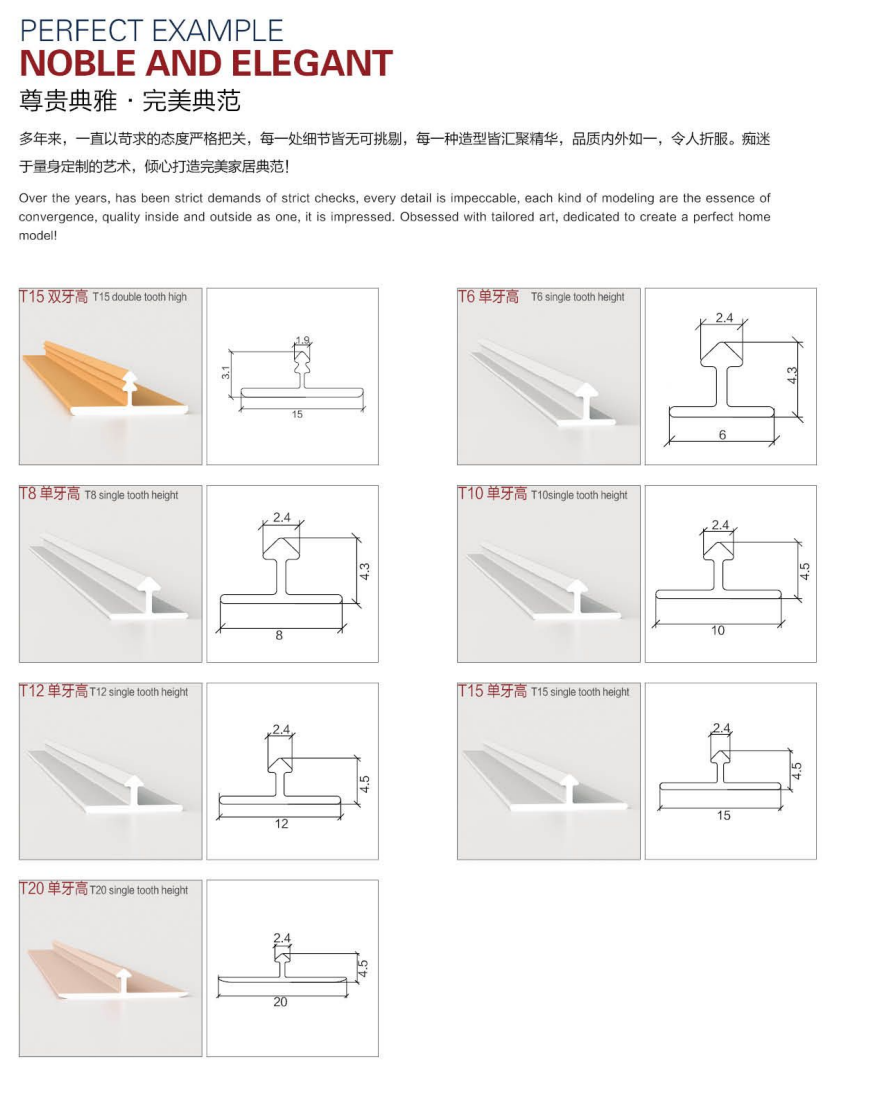 PERFECT EXAMPLE
NOBLE AND ELEGANT
尊贵典雅 · 完美典范

多年来，一直以苛求的态度严格把关，每一处细节皆无可挑剔，每一种造型皆汇聚精华，品质内外如一，令人折服。痴迷于量身定制的艺术，倾心打造完美家居典范！

Over the years, has been strict demands of strict checks, every detail is impeccable, each kind of modeling are the essence of convergence, quality inside and outside as one, it is impressed. Obsessed with tailored art, dedicated to create a perfect home model!

T15 双牙高 T15 double tooth high

1.9
3.1
15

T6 单牙高 T6 single tooth height

2.4
4.3
6

T8 单牙高 T8 single tooth height

2.4
4.3
8

T10 单牙高 T10single tooth height

2.4
4.5
10

T12 单牙高 T12 single tooth height

2.4
4.5
12

T15 单牙高 T15 single tooth height

2.4
4.5
15

T20 单牙高 T20 single tooth height

2.4
4.5
20