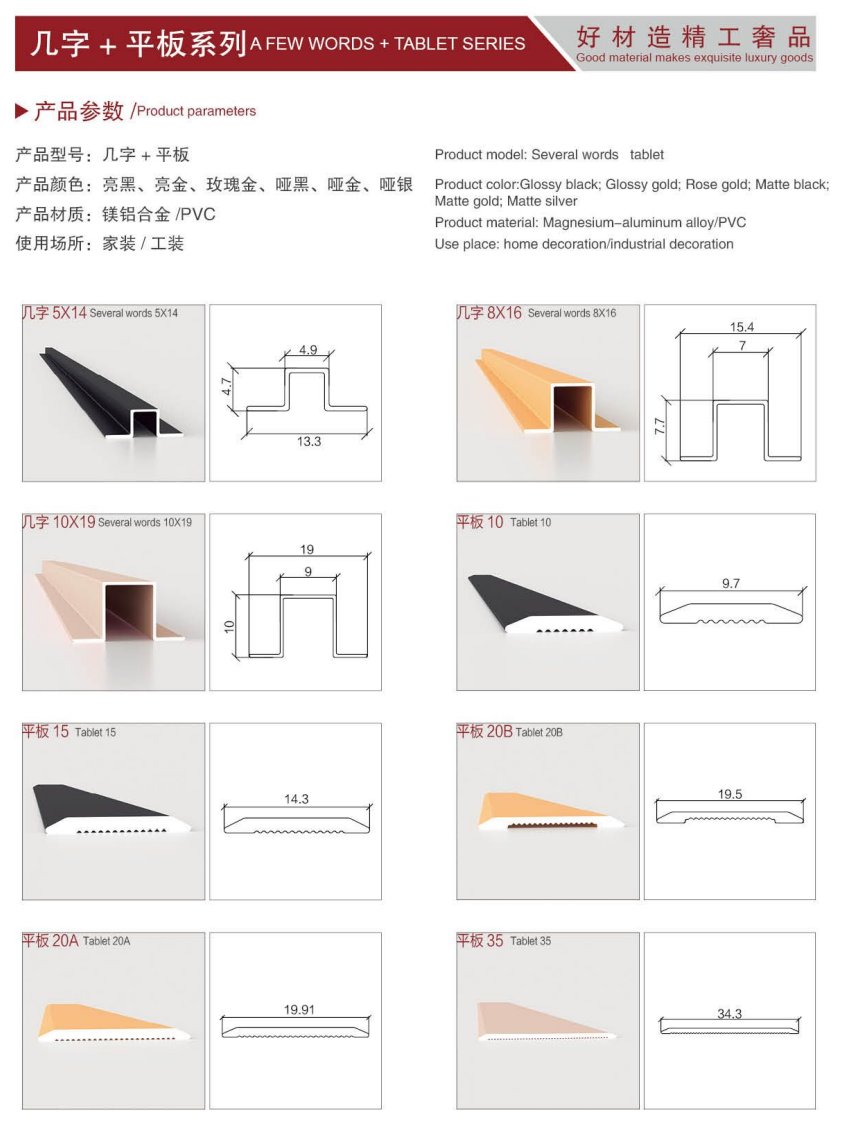 几字 + 平板系列 A FEW WORDS + TABLET SERIES

好材造精工奢品
Good material makes exquisite luxury goods

▶ 产品参数 /Product parameters

产品型号：几字 + 平板
产品颜色：亮黑、亮金、玫瑰金、哑黑、哑金、哑银
产品材质：镁铝合金 /PVC
使用场所：家装 / 工装

Product model: Several words tablet
Product color:Glossy black; Glossy gold; Rose gold; Matte black; Matte gold; Matte silver
Product material: Magnesium–aluminum alloy/PVC
Use place: home decoration/industrial decoration

几字 5X14 Several words 5X14
4.9
4.7
13.3

几字 8X16 Several words 8X16
15.4
7
7.7

几字 10X19 Several words 10X19
19
9
10

平板 10 Tablet 10
9.7

平板 15 Tablet 15
14.3

平板 20B Tablet 20B
19.5

平板 20A Tablet 20A
19.91

平板 35 Tablet 35
34.3