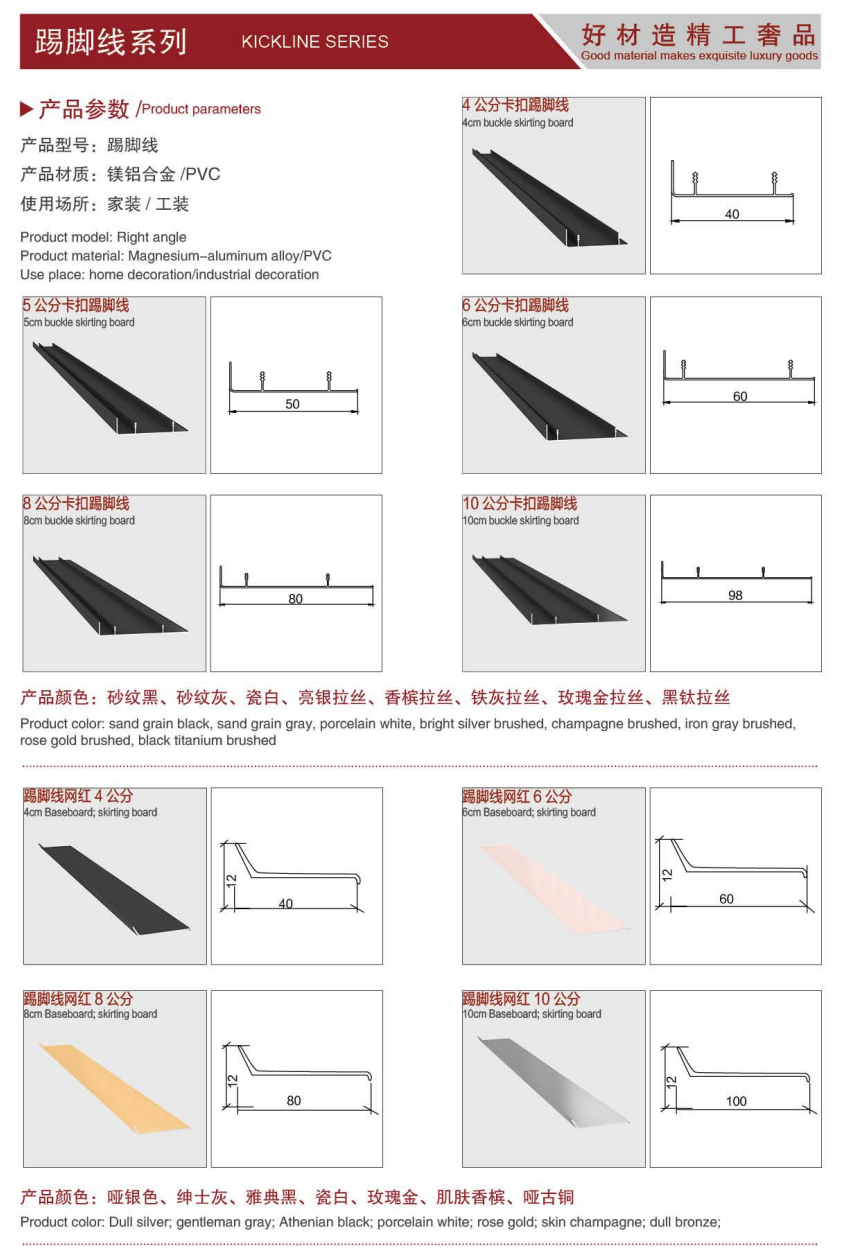 踢脚线系列 KICKLINE SERIES

好材造精工奢品
Good material makes exquisite luxury goods

▶ 产品参数 /Product parameters

产品型号：踢脚线
产品材质：镁铝合金 /PVC
使用场所：家装 / 工装

Product model: Right angle
Product material: Magnesium–aluminum alloy/PVC
Use place: home decoration/industrial decoration

4 公分卡扣踢脚线
4cm buckle skirting board

40

5 公分卡扣踢脚线
5cm buckle skirting board

50

6 公分卡扣踢脚线
6cm buckle skirting board

60

8 公分卡扣踢脚线
8cm buckle skirting board

80

10 公分卡扣踢脚线
10cm buckle skirting board

98

产品颜色：砂纹黑、砂纹灰、瓷白、亮银拉丝、香槟拉丝、铁灰拉丝、玫瑰金拉丝、黑钛拉丝

Product color: sand grain black, sand grain gray, porcelain white, bright silver brushed, champagne brushed, iron gray brushed, rose gold brushed, black titanium brushed

踢脚线网红 4 公分
4cm Baseboard; skirting board

12
40

踢脚线网红 6 公分
6cm Baseboard; skirting board

12
60

踢脚线网红 8 公分
8cm Baseboard; skirting board

12
80

踢脚线网红 10 公分
10cm Baseboard; skirting board

12
100

产品颜色：哑银色、绅士灰、雅典黑、瓷白、玫瑰金、肌肤香槟、哑古铜

Product color: Dull silver; gentleman gray; Athenian black; porcelain white; rose gold; skin champagne; dull bronze;