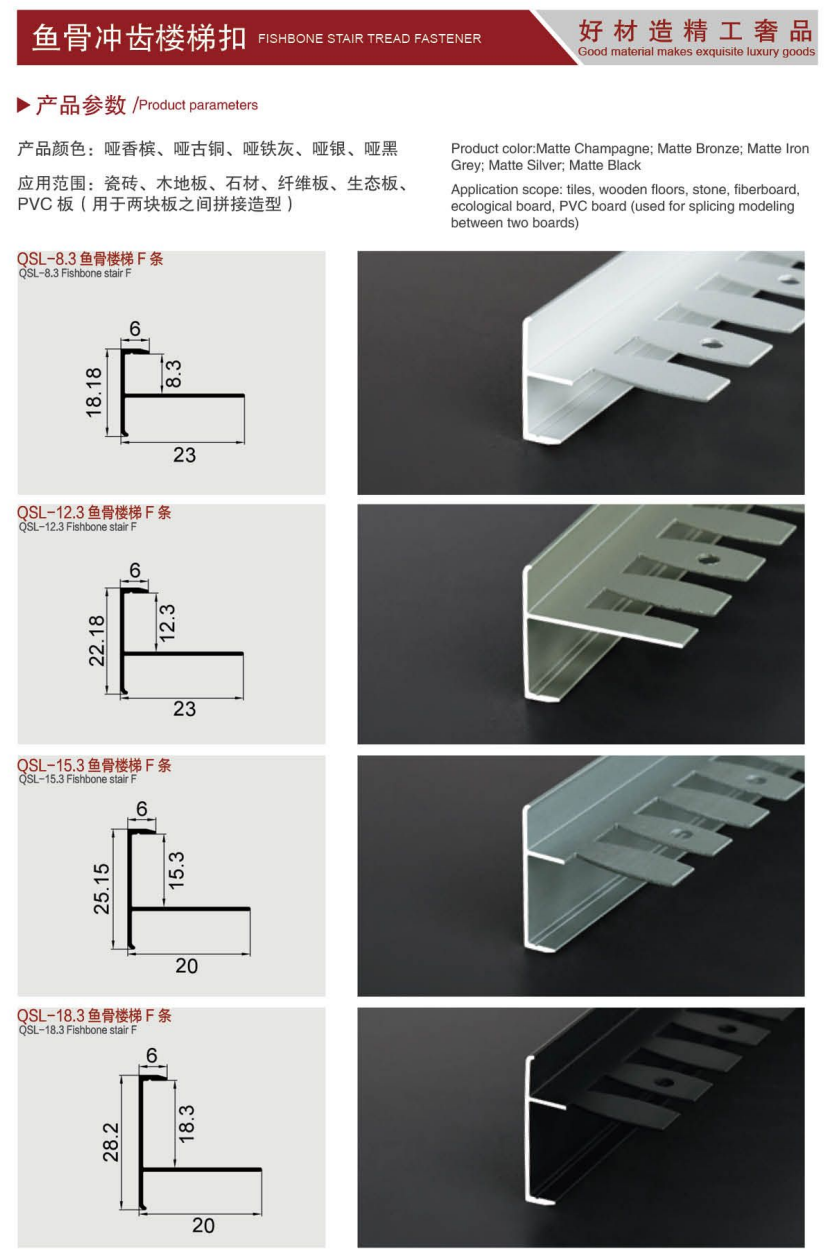 鱼骨冲齿楼梯扣 FISHBONE STAIR TREAD FASTENER

好材造精工奢品
Good material makes exquisite luxury goods

▶ 产品参数 /Product parameters

产品颜色：哑香槟、哑古铜、哑铁灰、哑银、哑黑

应用范围：瓷砖、木地板、石材、纤维板、生态板、PVC 板（用于两块板之间拼接造型）

Product color:Matte Champagne; Matte Bronze; Matte Iron Grey; Matte Silver; Matte Black

Application scope: tiles, wooden floors, stone, fiberboard, ecological board, PVC board (used for splicing modeling between two boards)

QSL-8.3 鱼骨楼梯 F 条
QSL-8.3 Fishbone stair F

6
8.3
18.18
23

QSL-12.3 鱼骨楼梯 F 条
QSL-12.3 Fishbone stair F

6
12.3
22.18
23

QSL-15.3 鱼骨楼梯 F 条
QSL-15.3 Fishbone stair F

6
15.3
25.15
20

QSL-18.3 鱼骨楼梯 F 条
QSL-18.3 Fishbone stair F

6
18.3
28.2
20